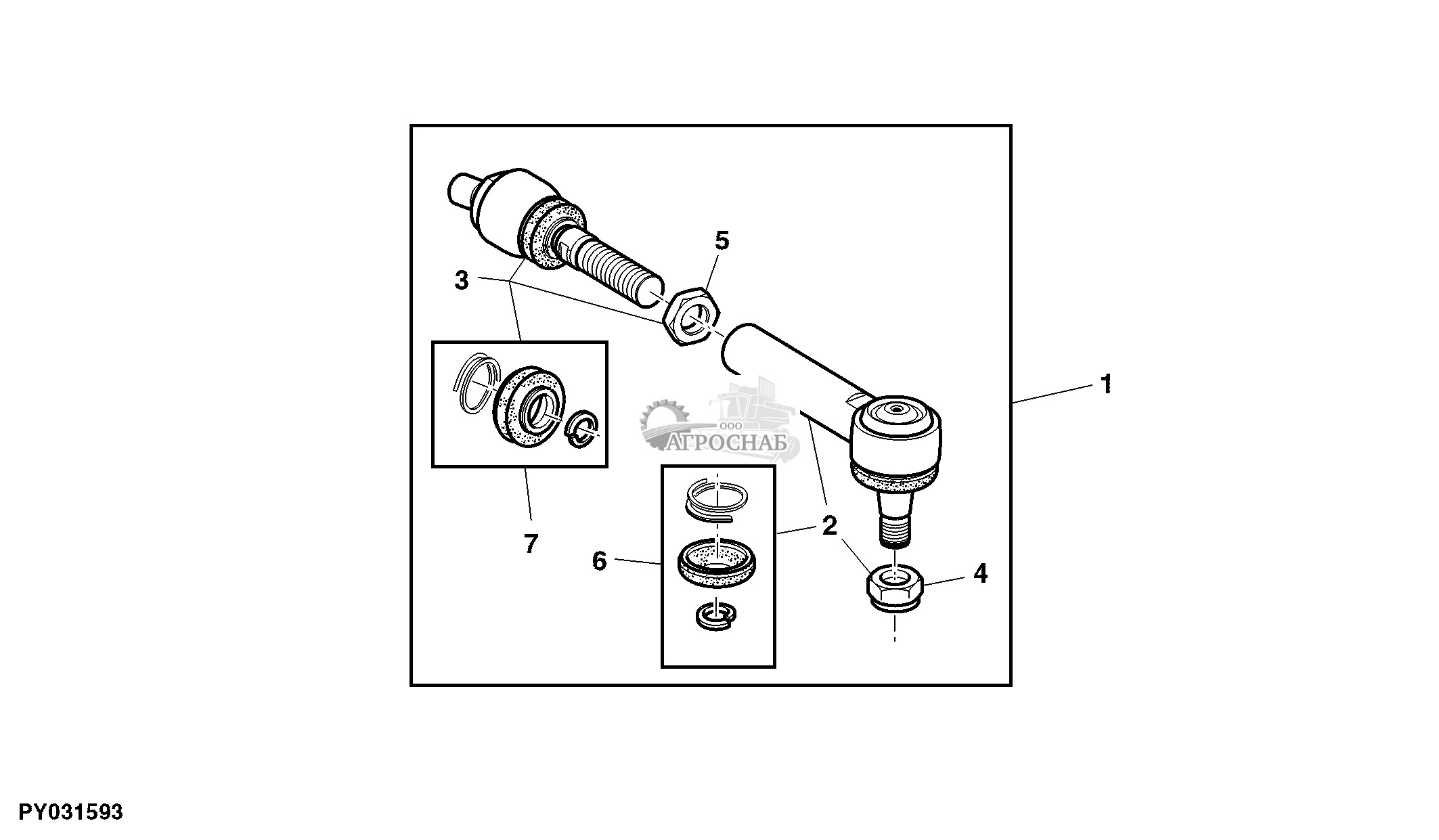 5
3
1
ООО
АГРОСНАБ
7
2
6
4
PY031593